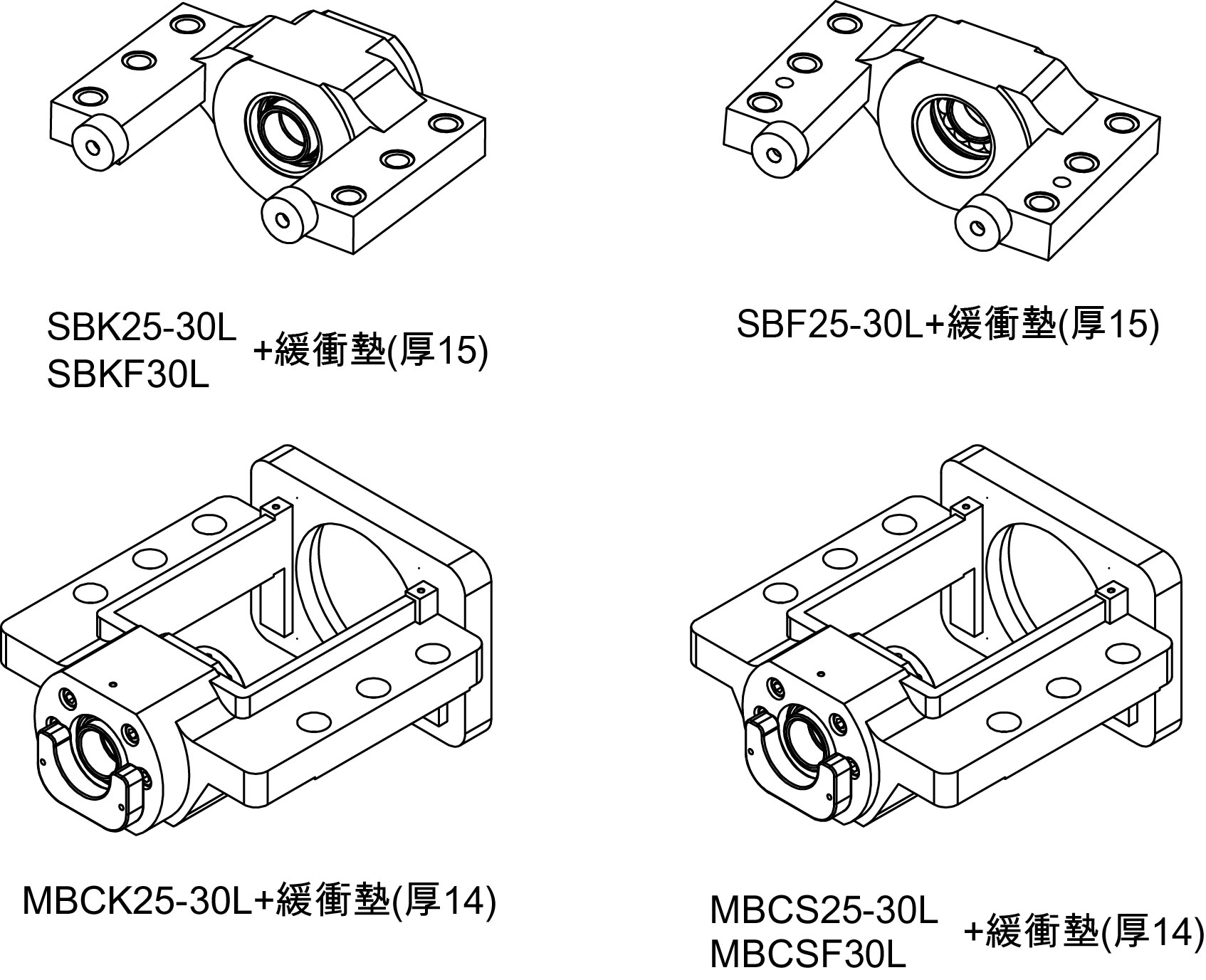 SBK25-30L
SBKF30L
+緩衝墊(厚15)

SBF25-30L+緩衝墊(厚15)

MBCK25-30L+緩衝墊(厚14)

MBCS25-30L
MBCSF30L
+緩衝墊(厚14)